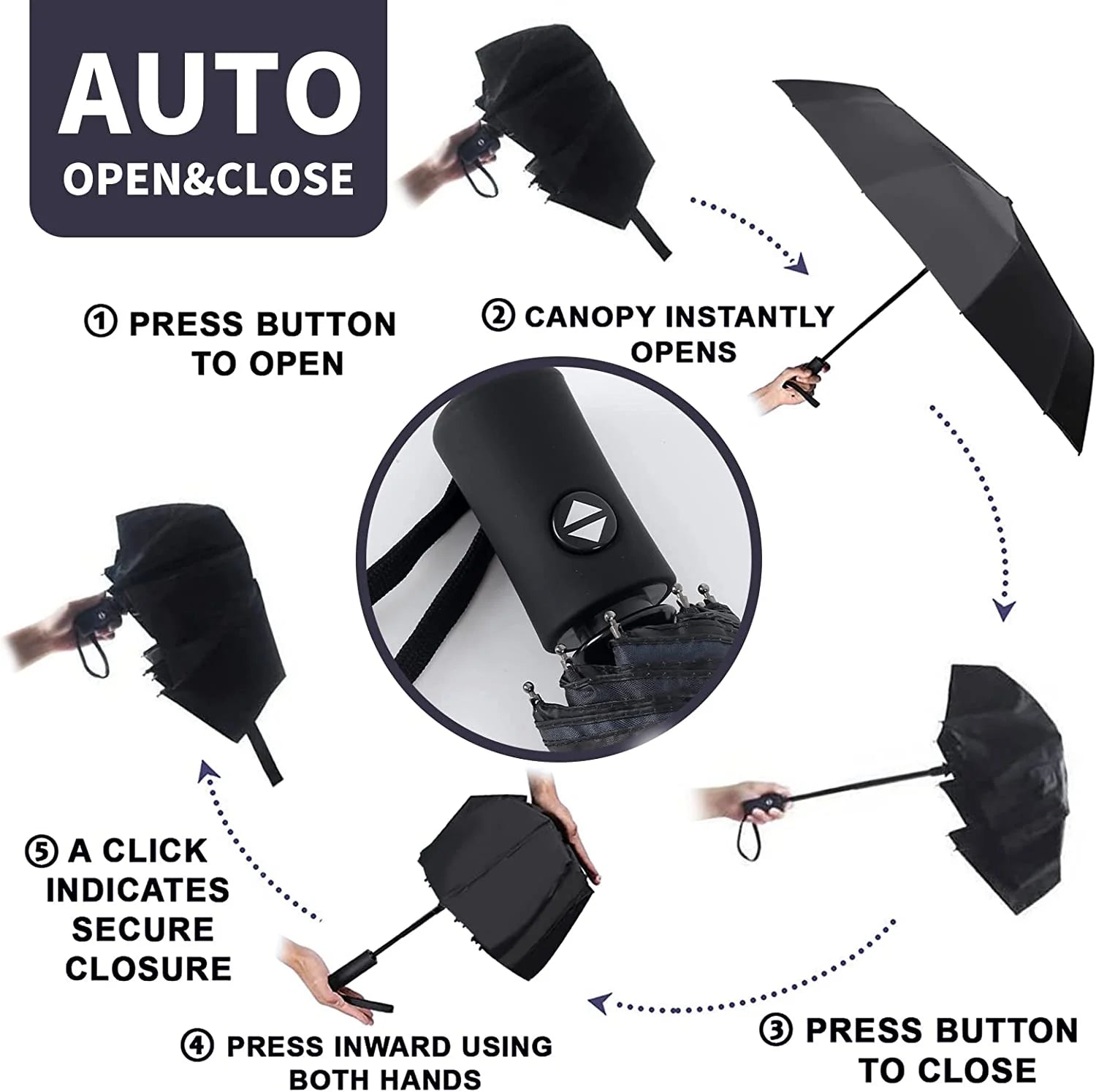 AUTO
OPEN&CLOSE

① PRESS BUTTON TO OPEN

② CANOPY INSTANTLY OPENS

③ PRESS BUTTON TO CLOSE

④ PRESS INWARD USING BOTH HANDS

⑤ A CLICK INDICATES SECURE CLOSURE