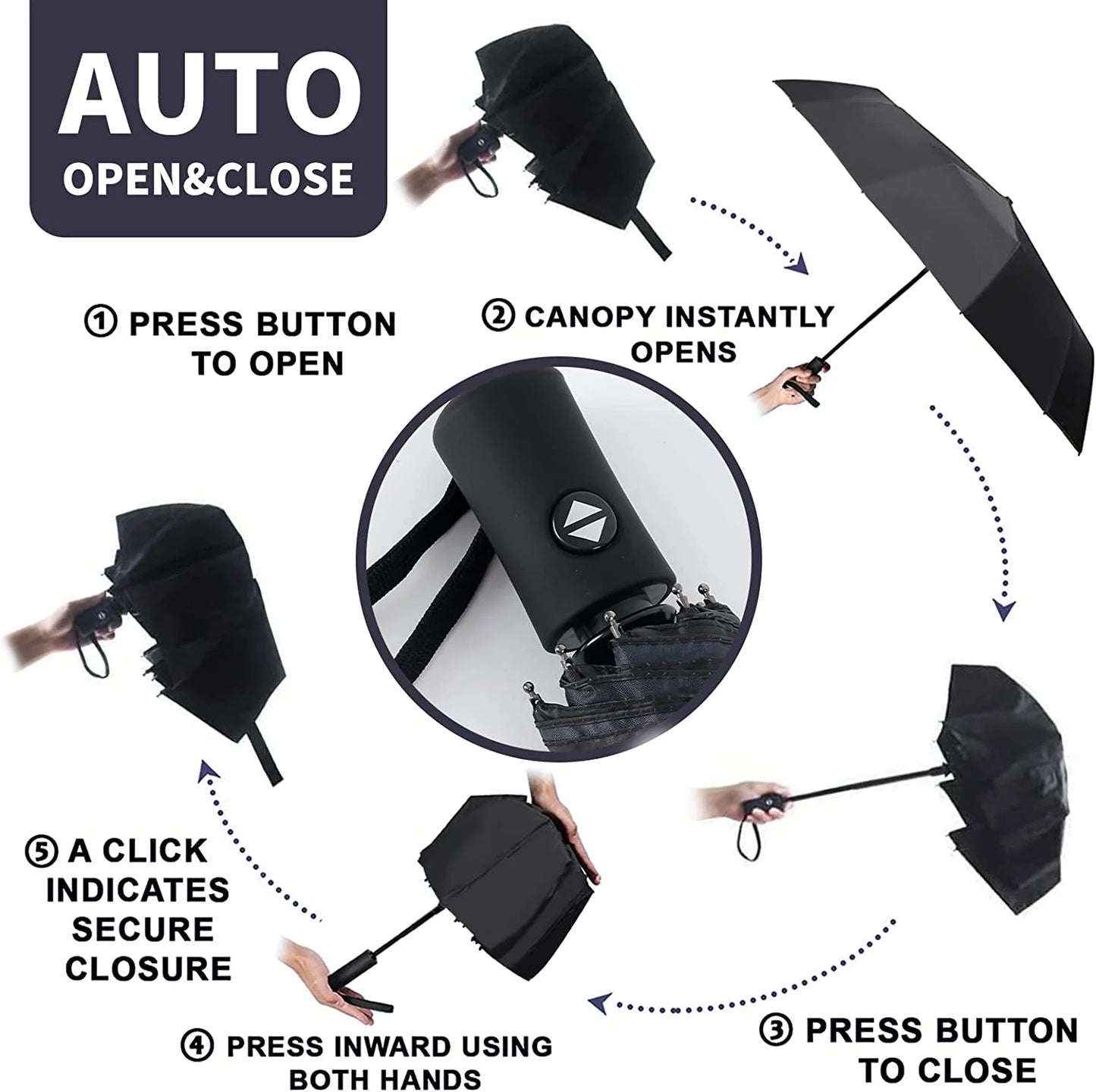 AUTO
OPEN&CLOSE

① PRESS BUTTON TO OPEN

② CANOPY INSTANTLY OPENS

③ PRESS BUTTON TO CLOSE

④ PRESS INWARD USING BOTH HANDS

⑤ A CLICK INDICATES SECURE CLOSURE